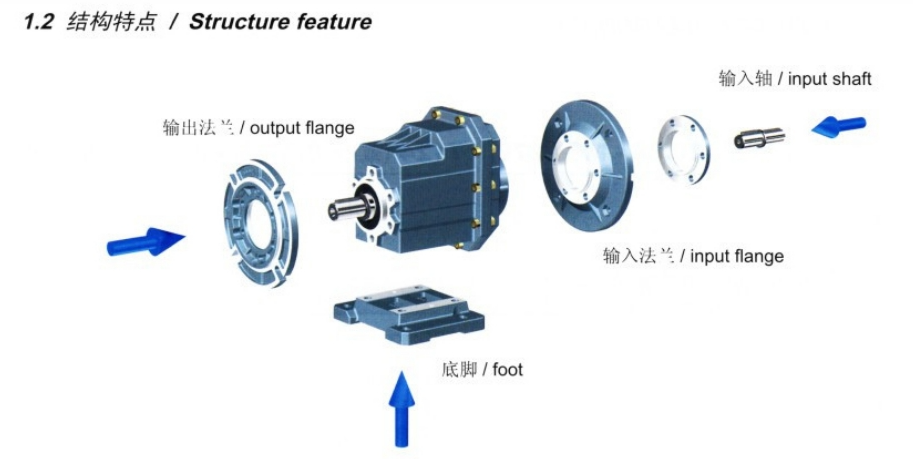 1.2 结构特点 / Structure feature

输入轴 / input shaft

输出法兰 / output flange

输入法兰 / input flange

底脚 / foot