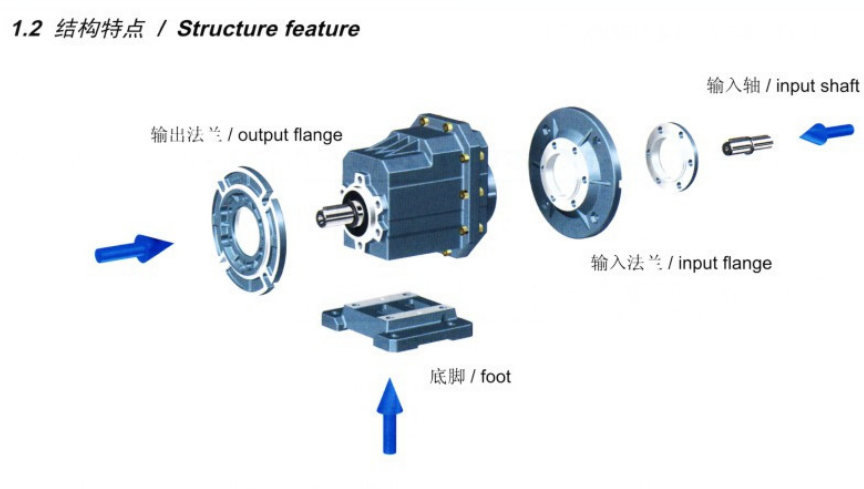 1.2 结构特点 / Structure feature

输入轴 / input shaft

输出法兰 / output flange

输入法兰 / input flange

底脚 / foot